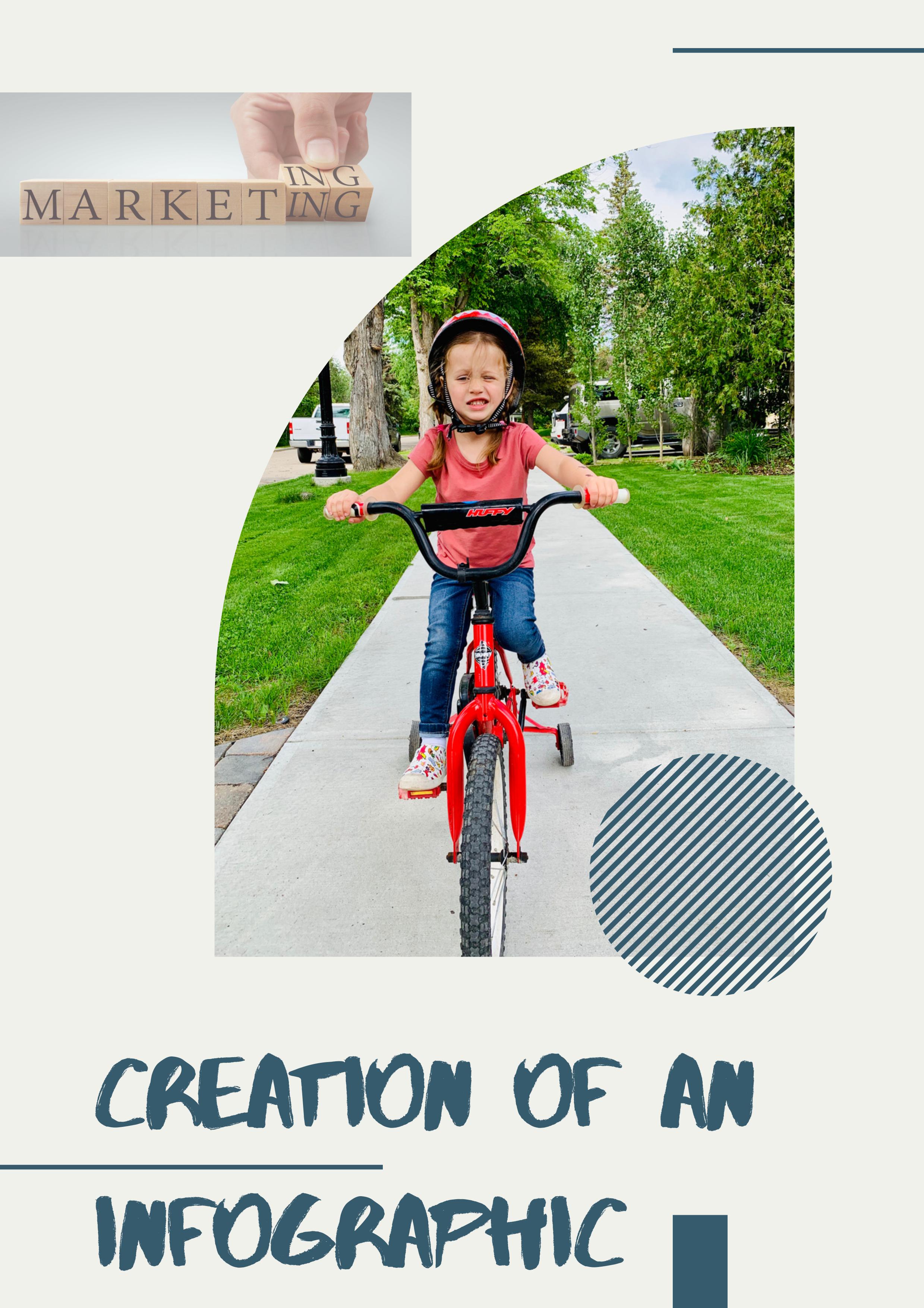 MARKETING
ING

HUFFY

CREATION OF AN INFOGRAPHIC